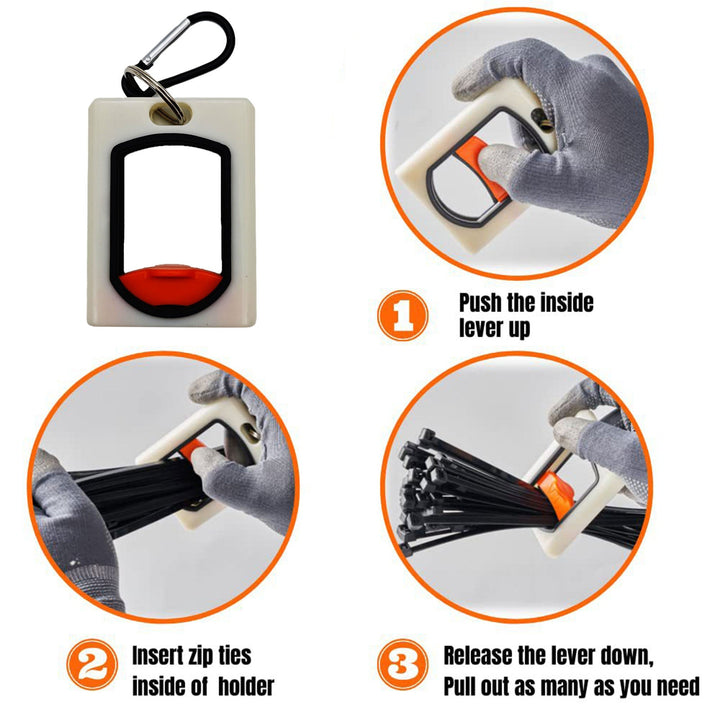 1 Push the inside lever up

2 Insert zip ties inside of holder

3 Release the lever down, Pull out as many as you need